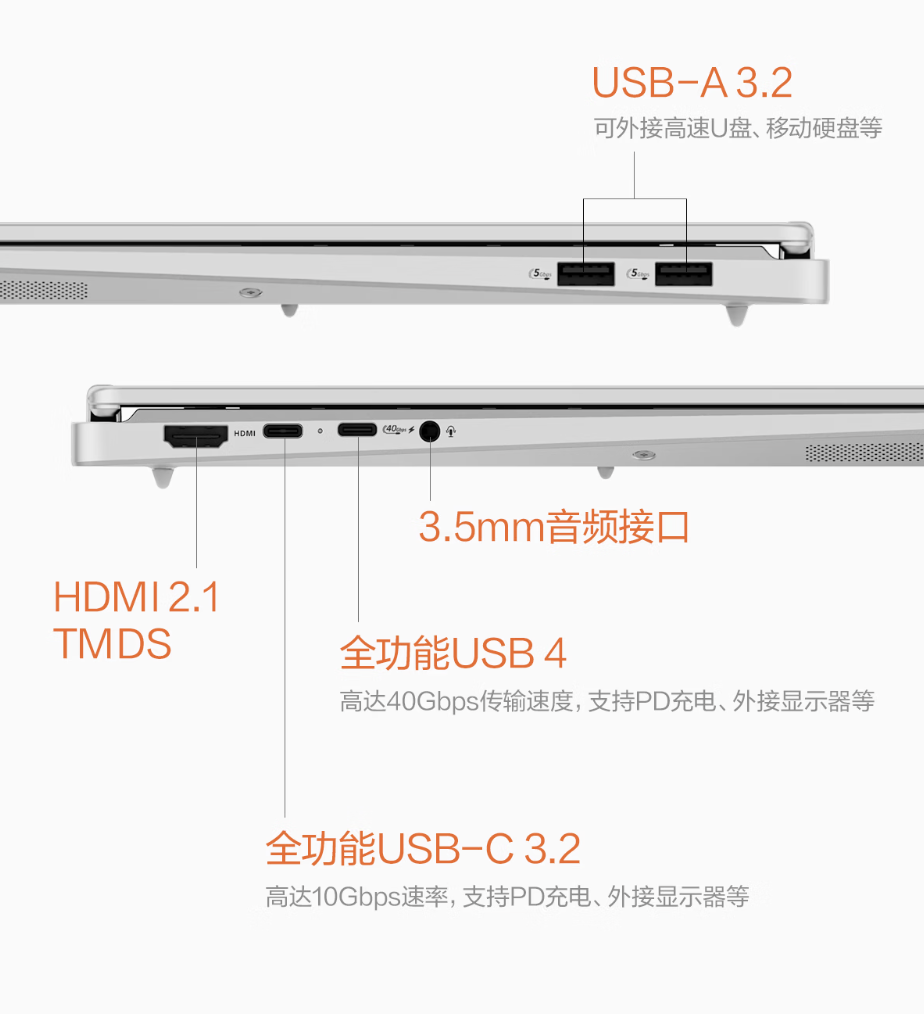 USB-A 3.2
可外接高速U盘、移动硬盘等

5Gbps 5Gbps

HDMI 40Gbps

3.5mm音频接口

HDMI 2.1
TMDS

全功能USB 4
高达40Gbps传输速度，支持PD充电、外接显示器等

全功能USB-C 3.2
高达10Gbps速率，支持PD充电、外接显示器等